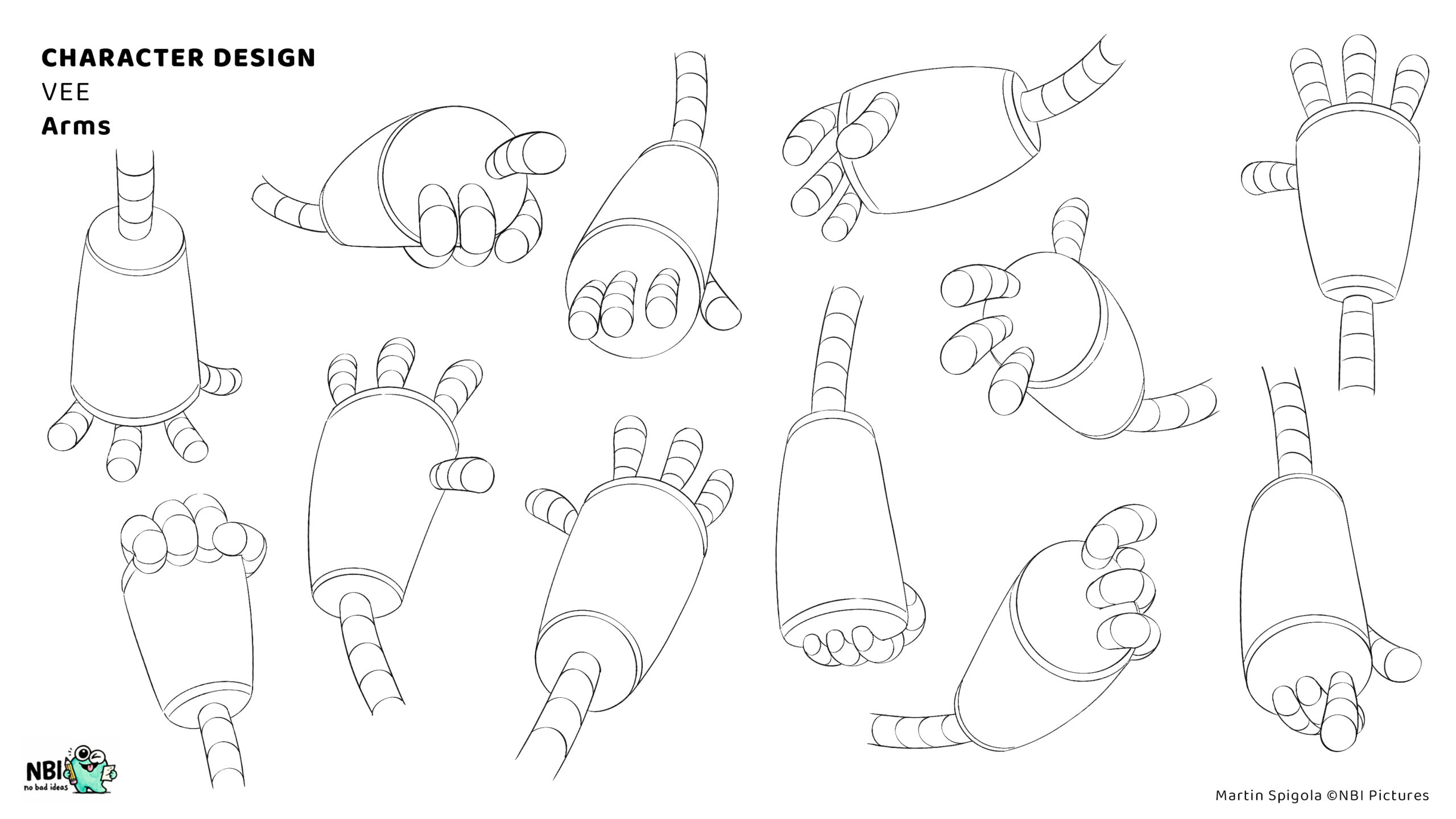 CHARACTER DESIGN
VEE
Arms

NBI
no bad ideas

Martin Spigola ©NBI Pictures